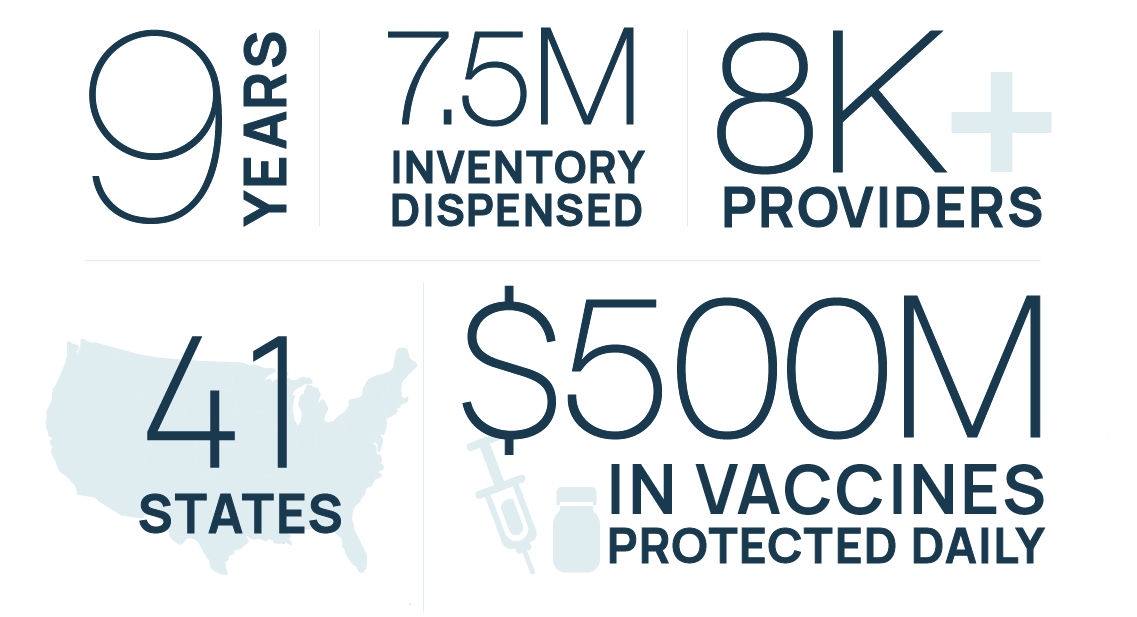 9 YEARS

7.5M
INVENTORY DISPENSED

8K+
PROVIDERS

41
STATES

$500M
IN VACCINES PROTECTED DAILY